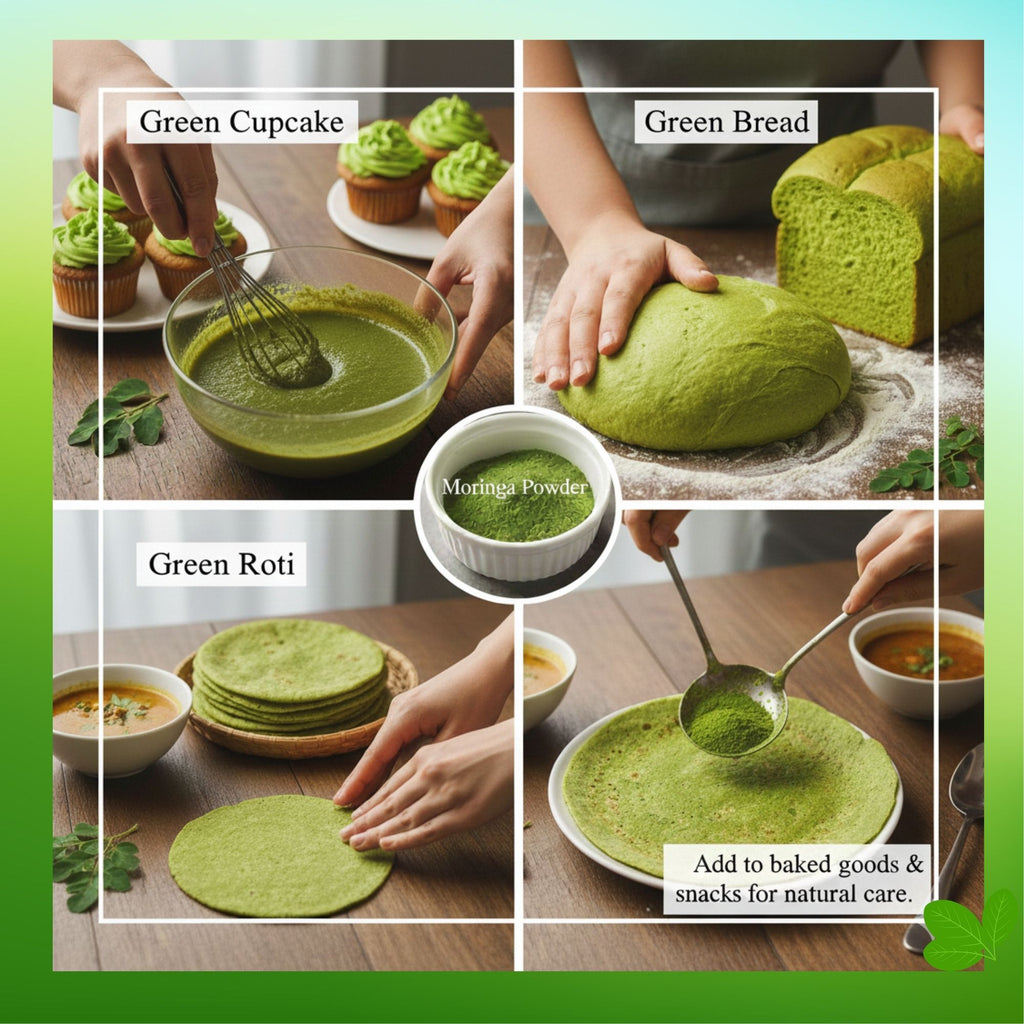 Green Cupcake

Green Bread

Moringa Powder

Green Roti

Add to baked goods & snacks for natural care.